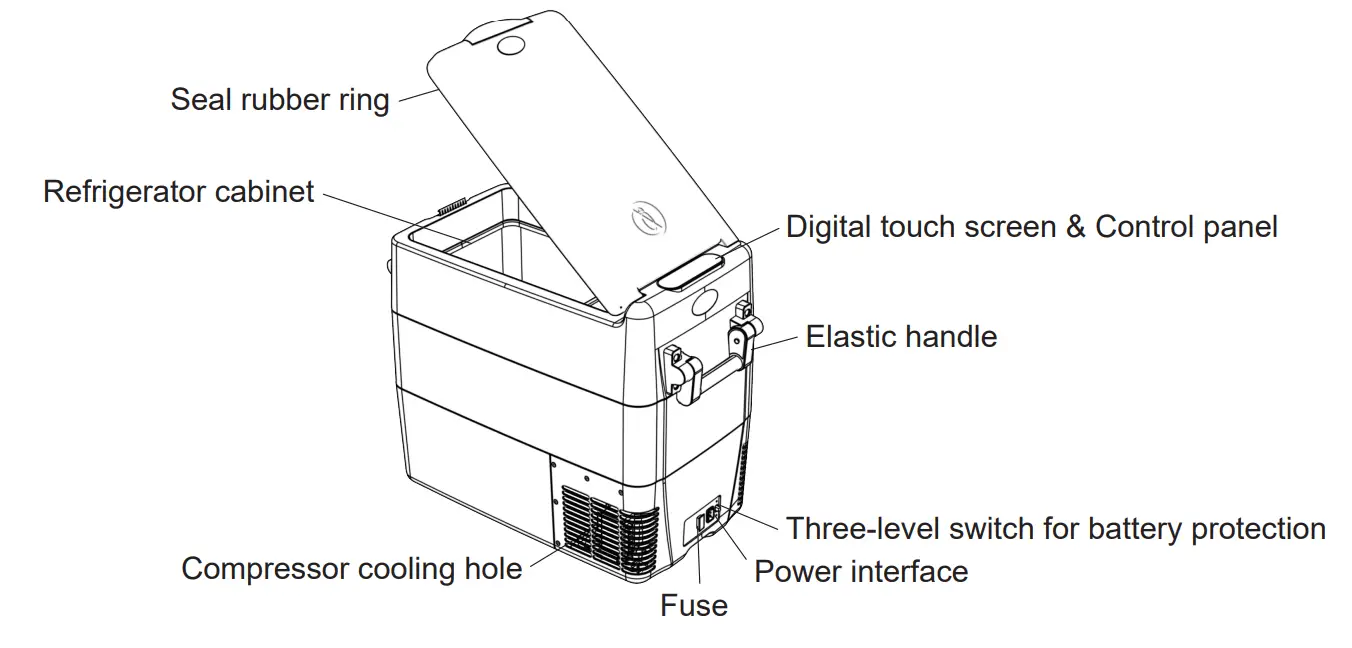 Seal rubber ring

Refrigerator cabinet

Digital touch screen & Control panel

Elastic handle

Three-level switch for battery protection

Compressor cooling hole

Power interface

Fuse