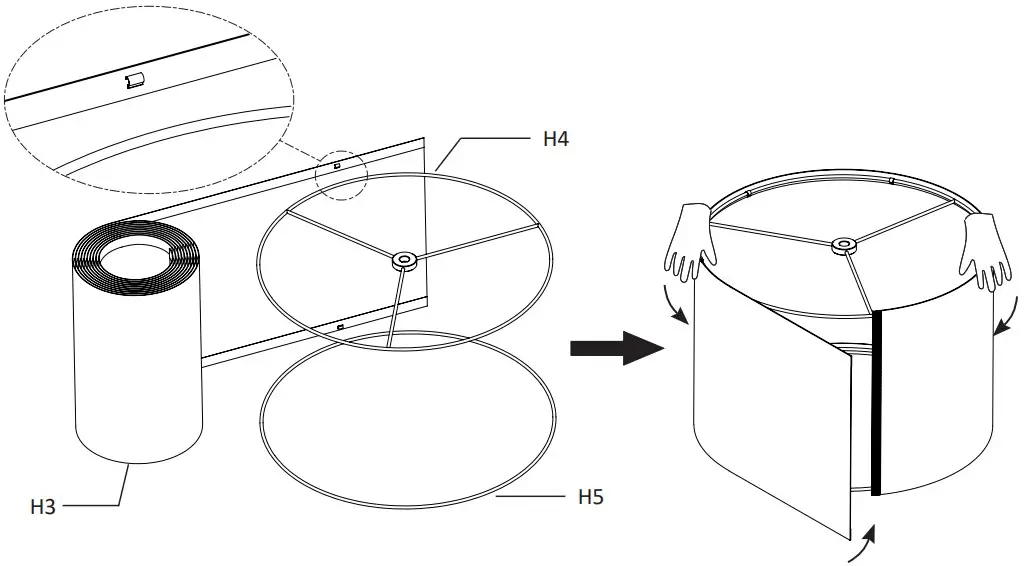 H4
H3
H5