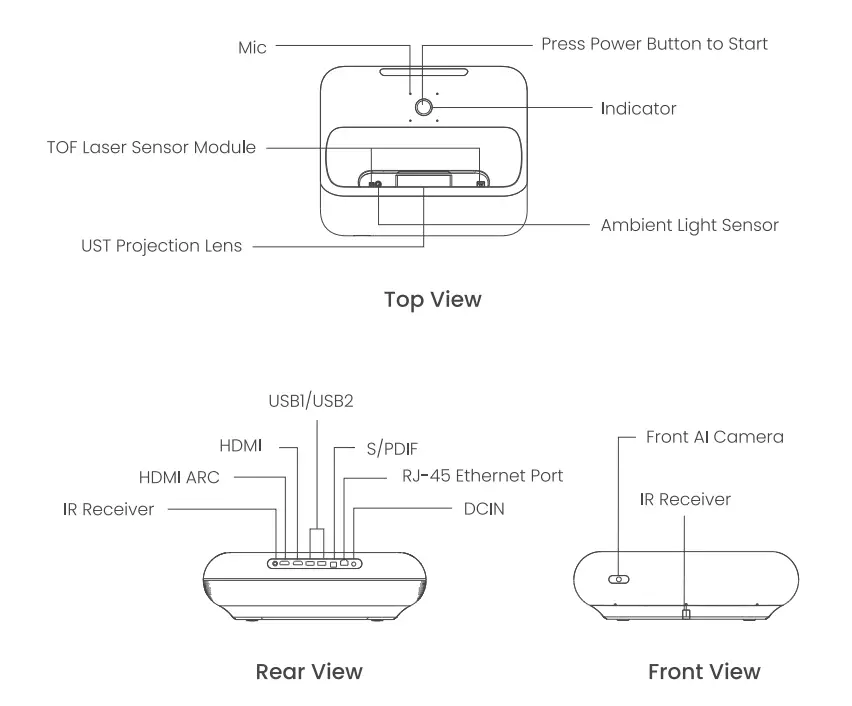 Mic
Press Power Button to Start
Indicator
TOF Laser Sensor Module
Ambient Light Sensor
UST Projection Lens

Top View

USB1/USB2
HDMI
S/PDIF
HDMI ARC
RJ-45 Ethernet Port
IR Receiver
DCIN

Rear View

Front AI Camera
IR Receiver

Front View