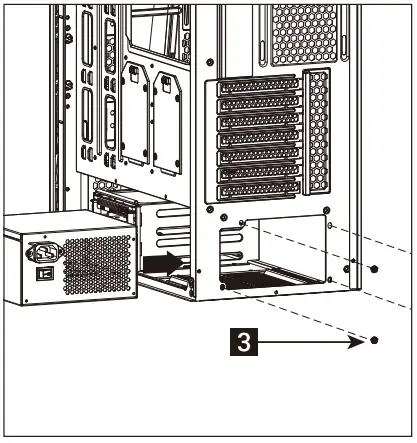 3