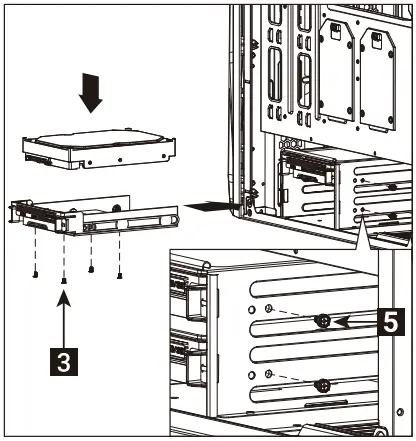 3

5