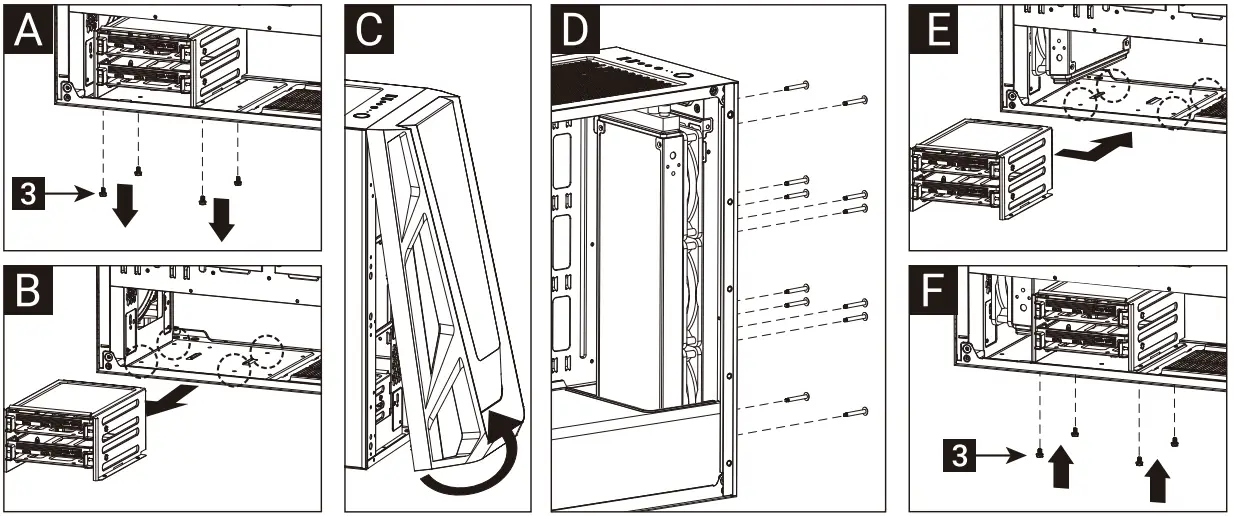 A
3
B
C
D
E
F
3