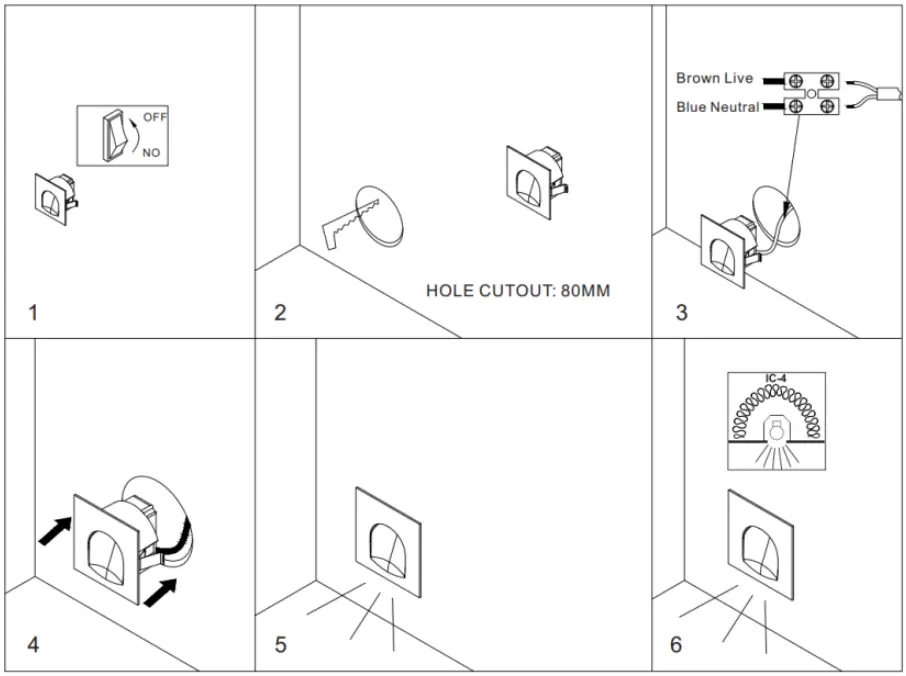 OFF
NO

1

HOLE CUTOUT: 80MM

2

Brown Live
Blue Neutral

3

4

5

IC-4

6