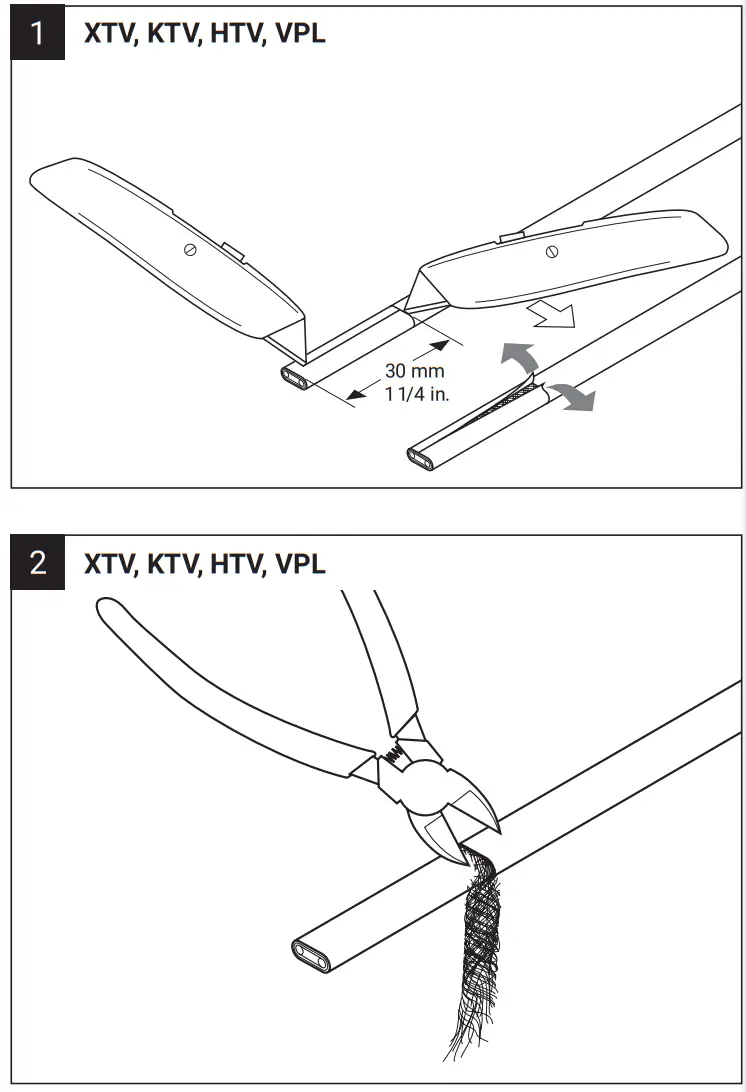 1 XTV, KTV, HTV, VPL

30 mm
1 1/4 in.

2 XTV, KTV, HTV, VPL