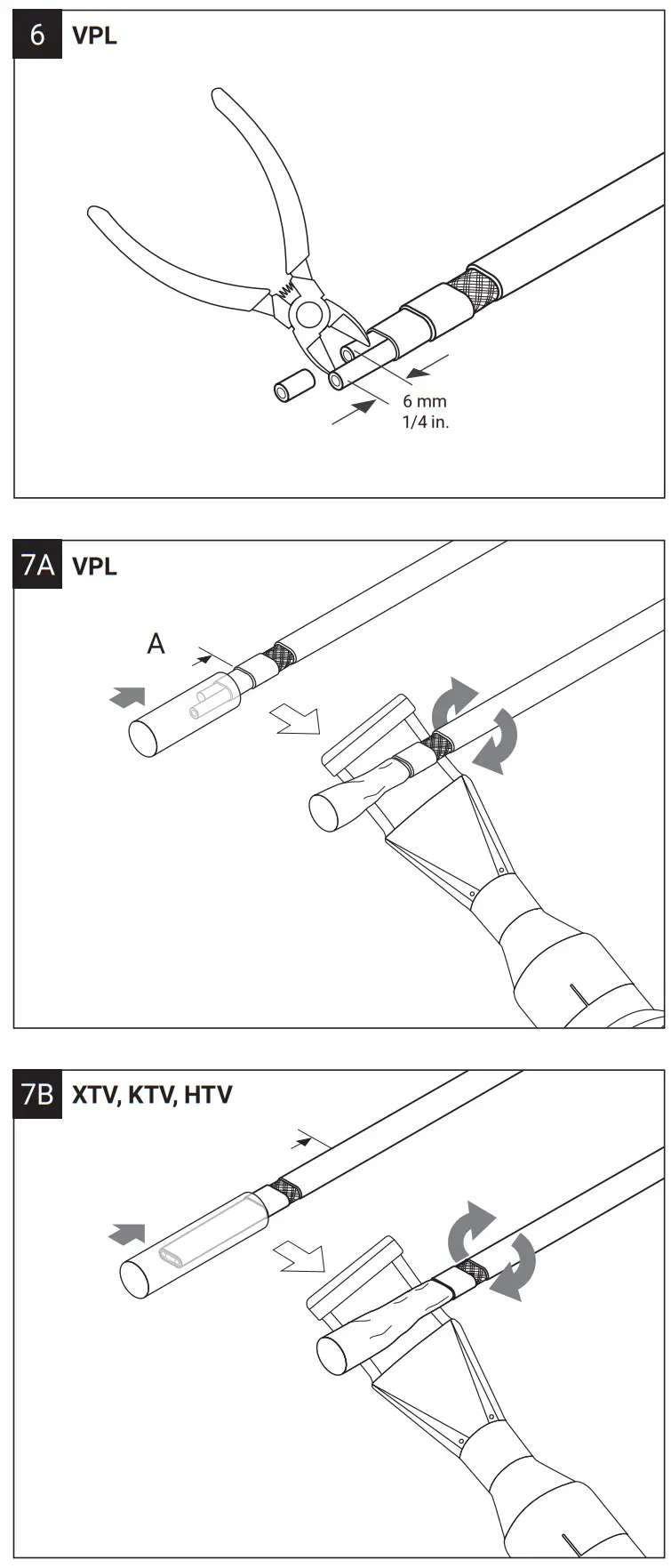 6 VPL

6 mm
1/4 in.

7A VPL

A

7B XTV, KTV, HTV