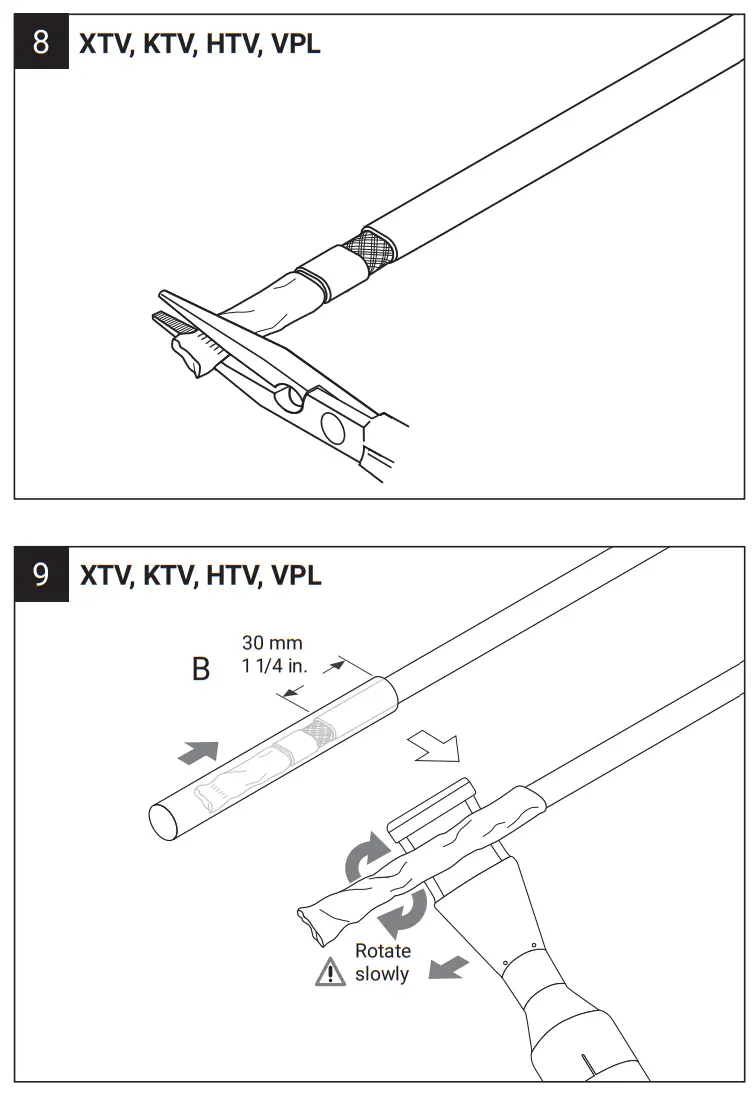 8 XTV, KTV, HTV, VPL

9 XTV, KTV, HTV, VPL

B

30 mm
1 1/4 in.

Rotate slowly