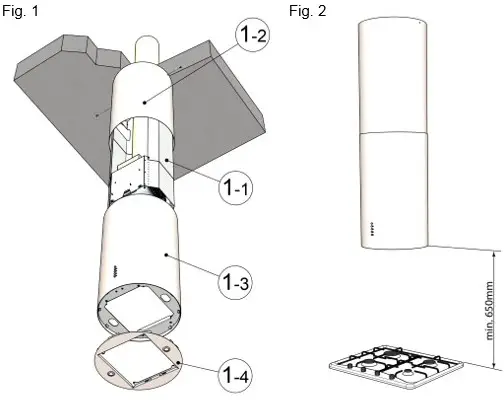 Fig. 1

1-2

1-1

1-3

1-4

Fig. 2

min. 650mm