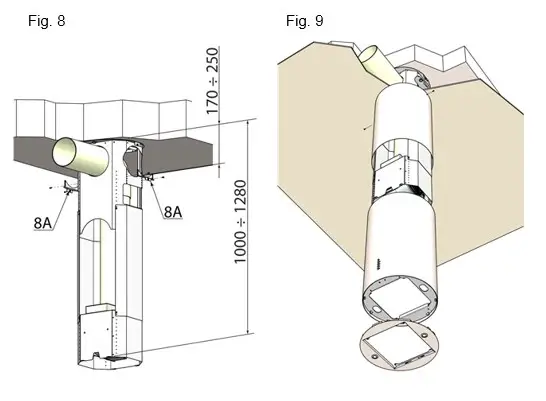 Fig. 8

170 ÷ 250

8A

8A

1000 ÷ 1280

Fig. 9