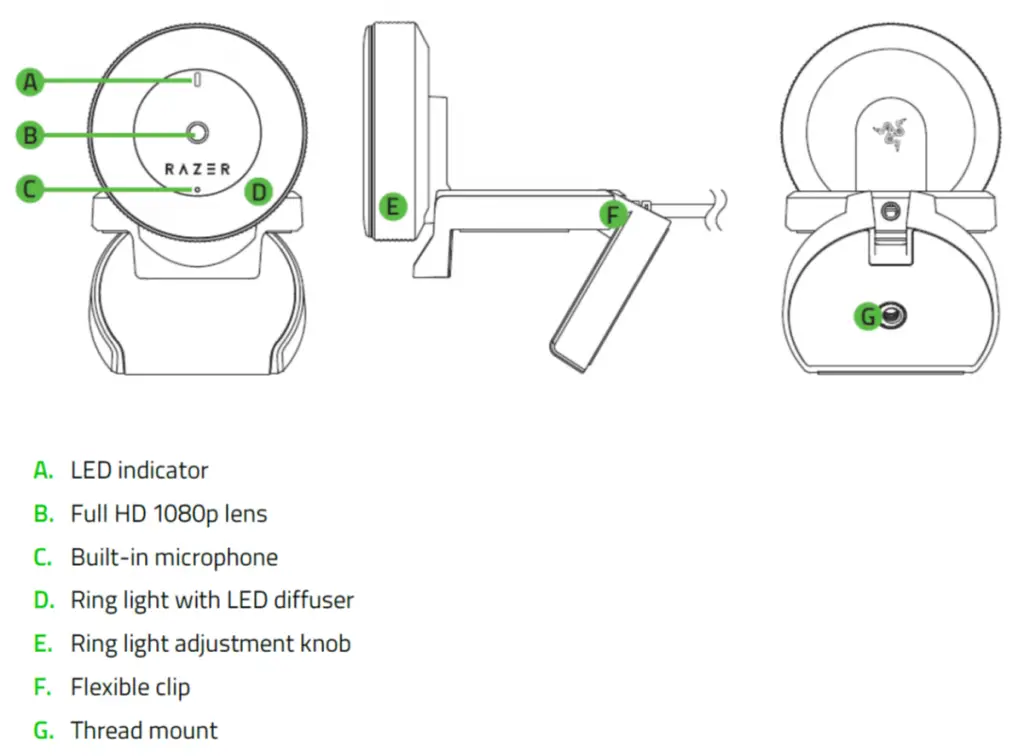 A
B
RAZER
C
D
E
F
G

A. LED indicator
B. Full HD 1080p lens
C. Built-in microphone
D. Ring light with LED diffuser
E. Ring light adjustment knob
F. Flexible clip
G. Thread mount