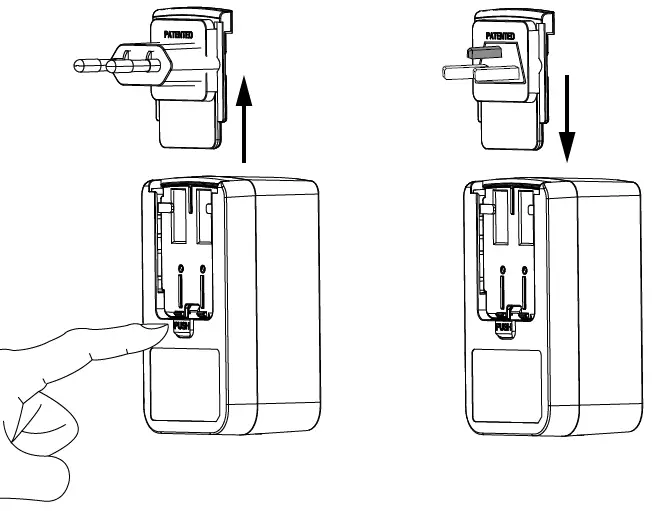 PATENTED
PUSH
PATENTED
PUSH