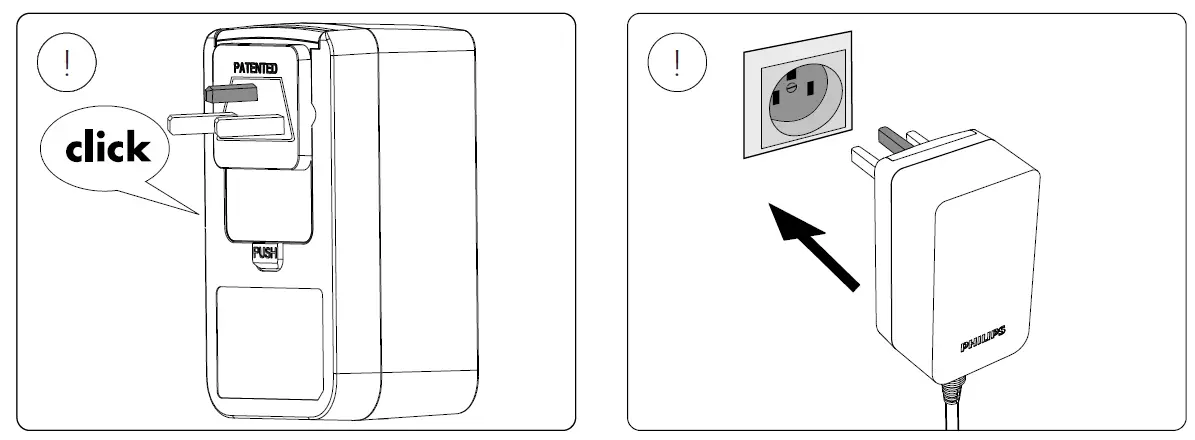 !

PATENTED

click

PUSH

!

PHILIPS