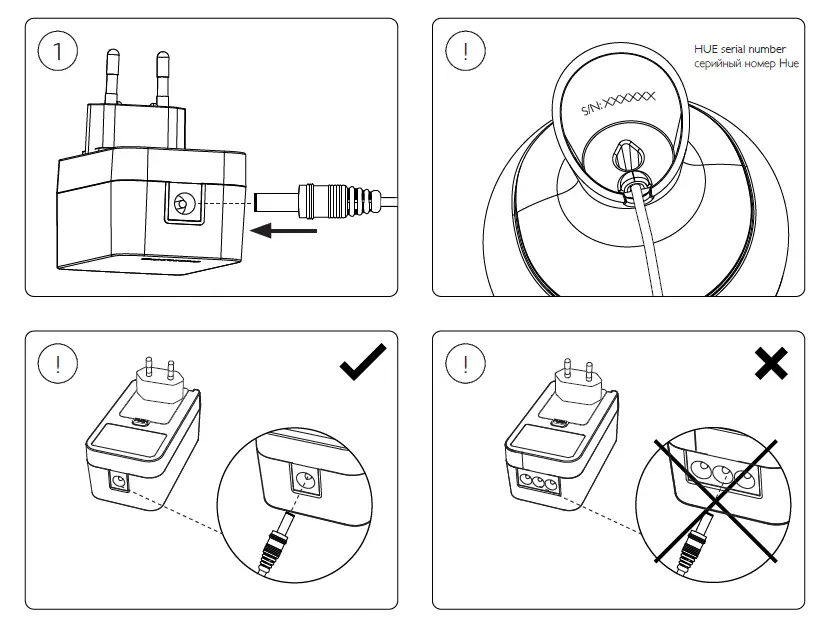 1

!

HUE serial number
серийный номер Hue

S/N: XXXXXX

!

!