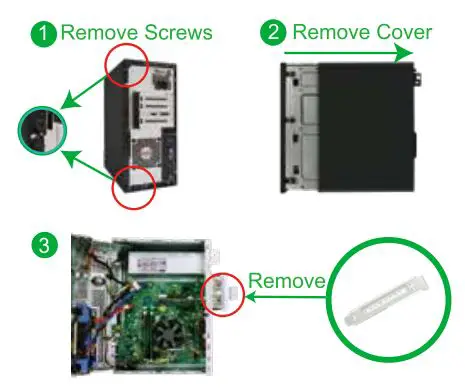 1 Remove Screws

2 Remove Cover

3

Remove