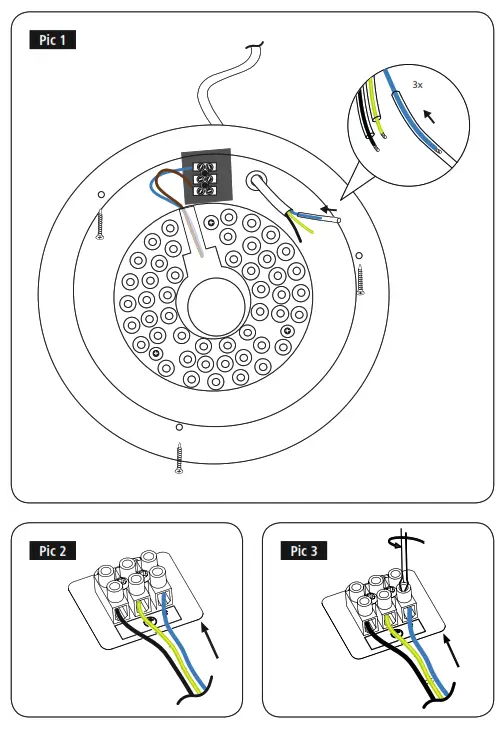 Pic 1

3x

Pic 2

Pic 3