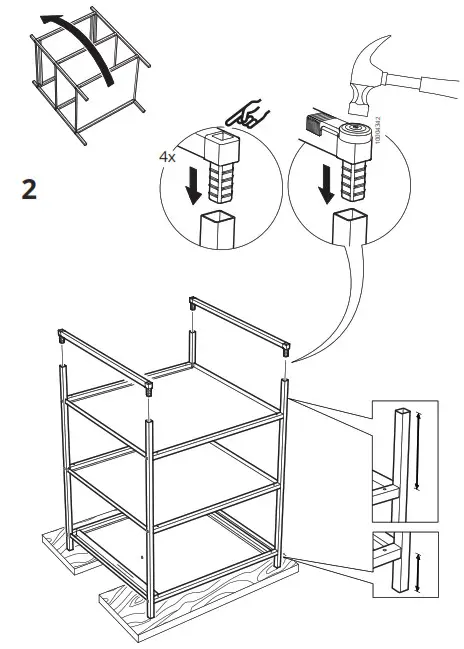 2

4x

10004342