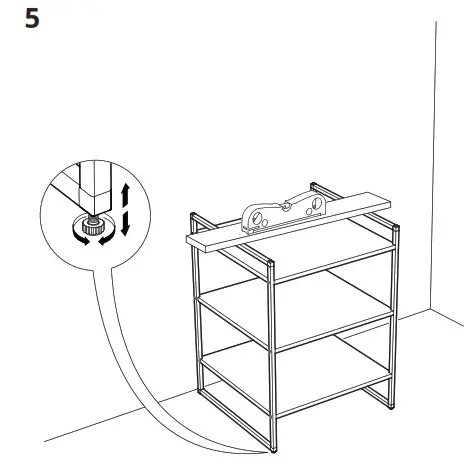 5