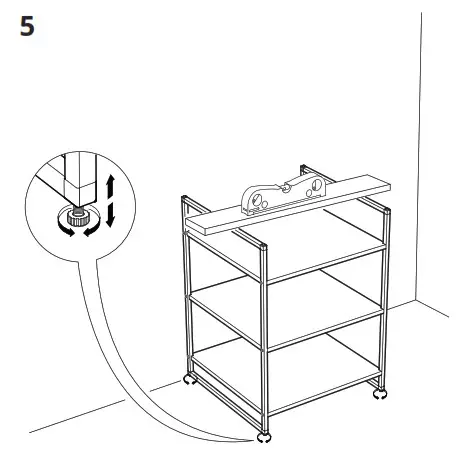 5