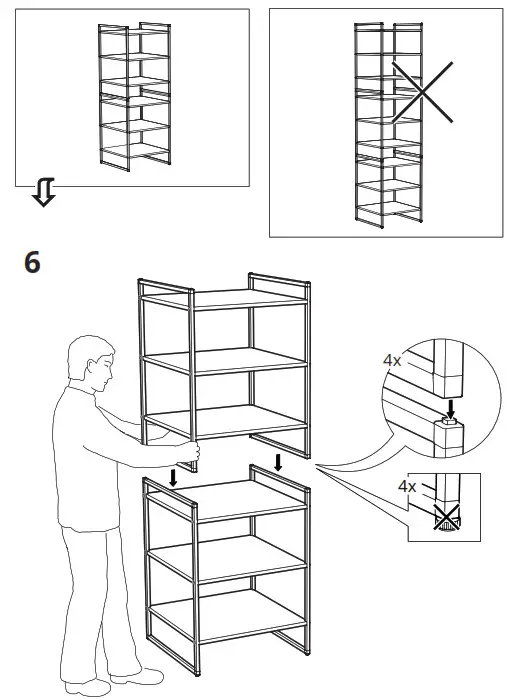 6

4x

4x