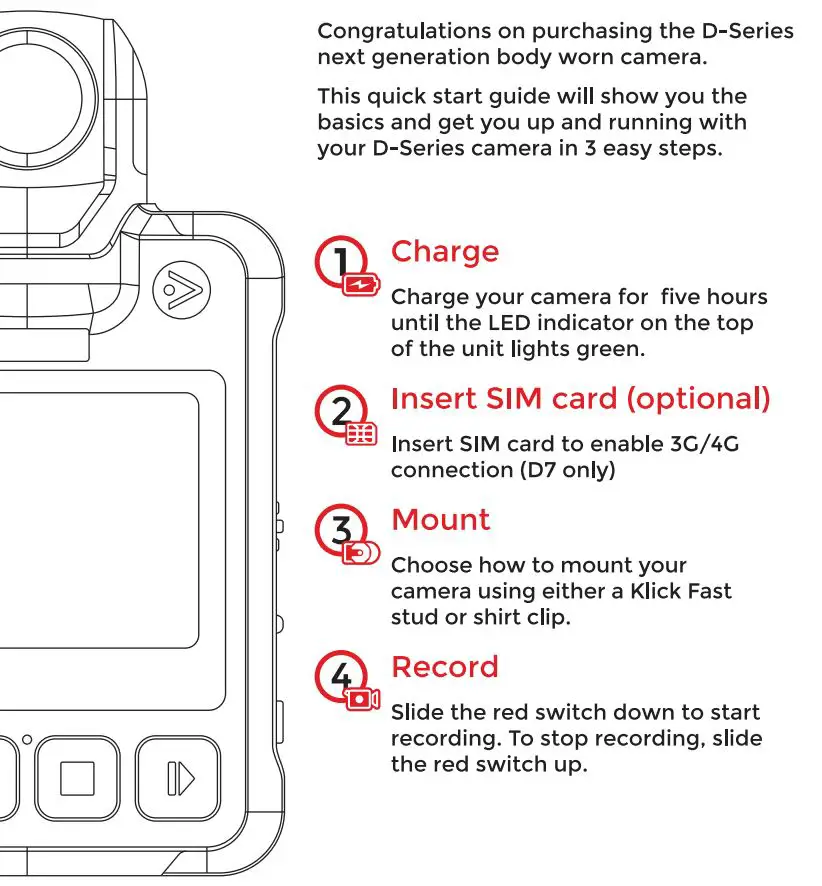 Congratulations on purchasing the D-Series next generation body worn camera.

This quick start guide will show you the basics and get you up and running with your D-Series camera in 3 easy steps.

1 Charge

Charge your camera for  five hours until the LED indicator on the top of the unit lights green.

2 Insert SIM card (optional)

Insert SIM card to enable 3G/4G connection (D7 only)

3 Mount

Choose how to mount your camera using either a Klick Fast stud or shirt clip.

4 Record

Slide the red switch down to start recording. To stop recording, slide the red switch up.