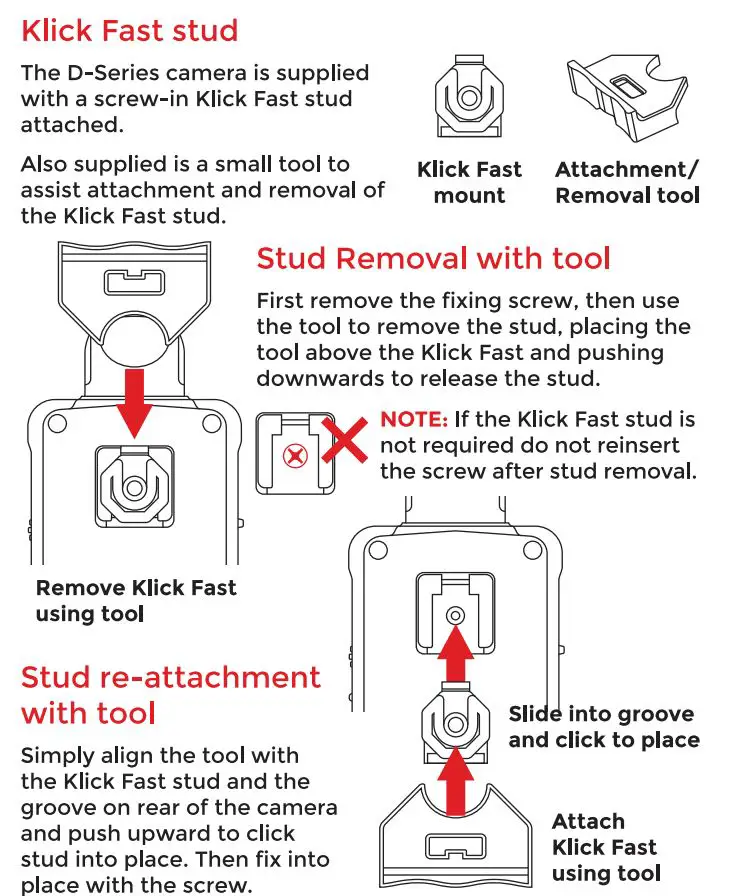 Klick Fast stud

The D-Series camera is supplied with a screw-in Klick Fast stud attached.

Also supplied is a small tool to assist attachment and removal of the Klick Fast stud.

Klick Fast mount

Attachment/ Removal tool

Stud Removal with tool

First remove the fixing screw, then use the tool to remove the stud, placing the tool above the Klick Fast and pushing downwards to release the stud.

NOTE: If the Klick Fast stud is not required do not reinsert the screw after stud removal.

Remove Klick Fast using tool

Stud re-attachment with tool

Simply align the tool with the Klick Fast stud and the groove on rear of the camera and push upward to click stud into place. Then fix into place with the screw.

Slide into groove and click to place

Attach Klick Fast using tool