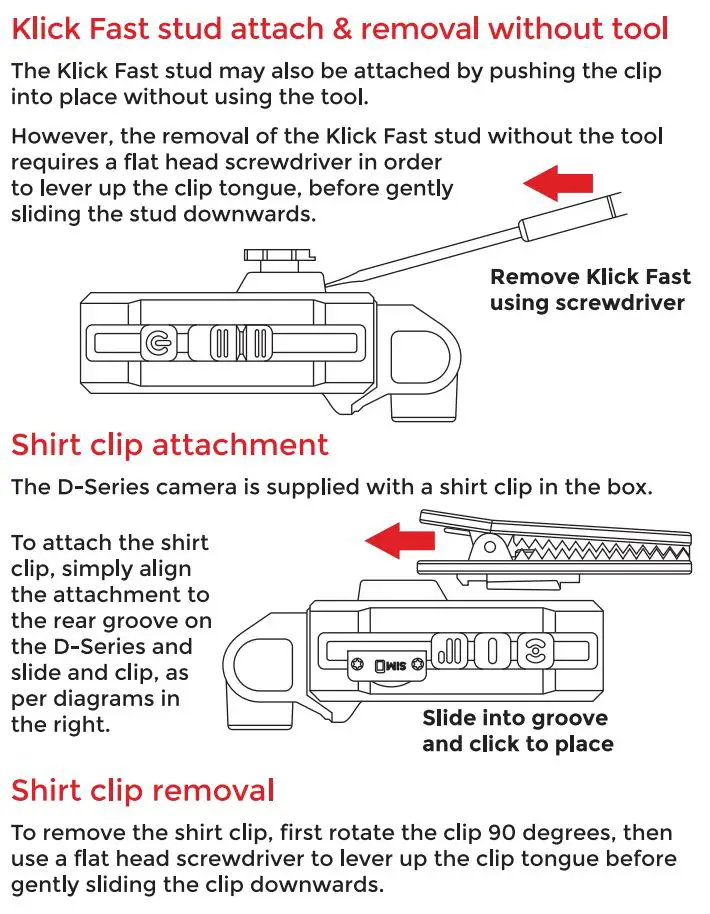 Klick Fast stud attach & removal without tool

The Klick Fast stud may also be attached by pushing the clip into place without using the tool.

However, the removal of the Klick Fast stud without the tool requires a flat head screwdriver in order to lever up the clip tongue, before gently sliding the stud downwards.

Remove Klick Fast using screwdriver

Shirt clip attachment

The D-Series camera is supplied with a shirt clip in the box.

To attach the shirt clip, simply align the attachment to the rear groove on the D-Series and slide and clip, as per diagrams in the right.

SIM

Slide into groove and click to place

Shirt clip removal

To remove the shirt clip, first rotate the clip 90 degrees, then use a flat head screwdriver to lever up the clip tongue before gently sliding the clip downwards.