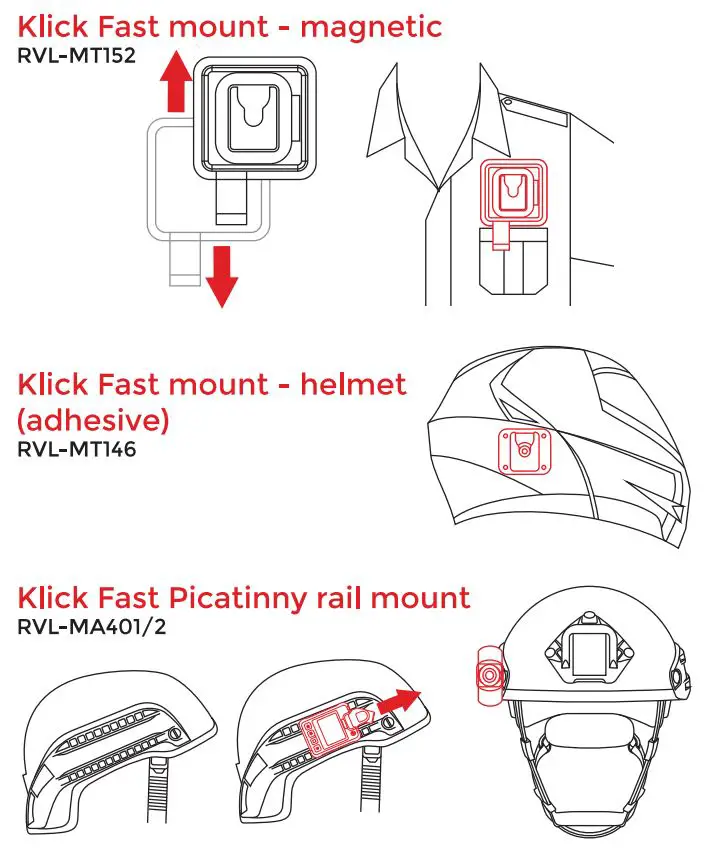 Klick Fast mount - magnetic
RVL-MT152

Klick Fast mount - helmet (adhesive)
RVL-MT146

Klick Fast Picatinny rail mount
RVL-MA401/2