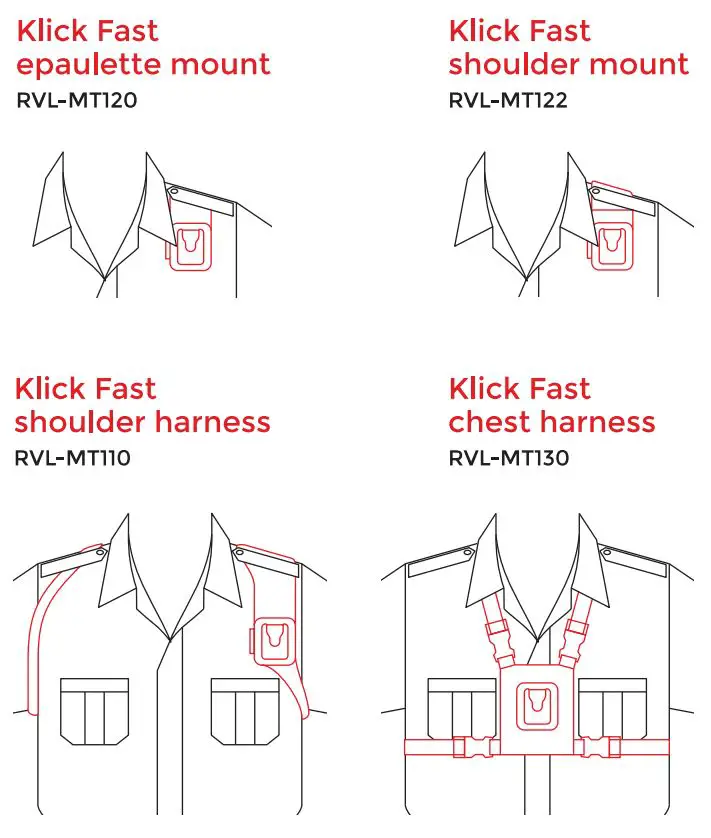 Klick Fast
epaulette mount
RVL-MT120

Klick Fast
shoulder mount
RVL-MT122

Klick Fast
shoulder harness
RVL-MT110

Klick Fast
chest harness
RVL-MT130