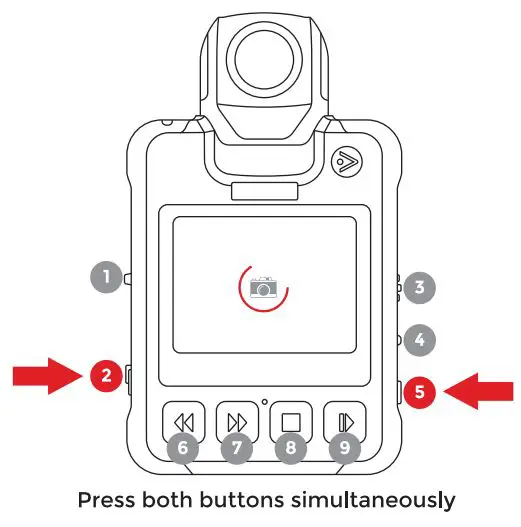 1
3
4
2
5
6
7
8
9
Press both buttons simultaneously