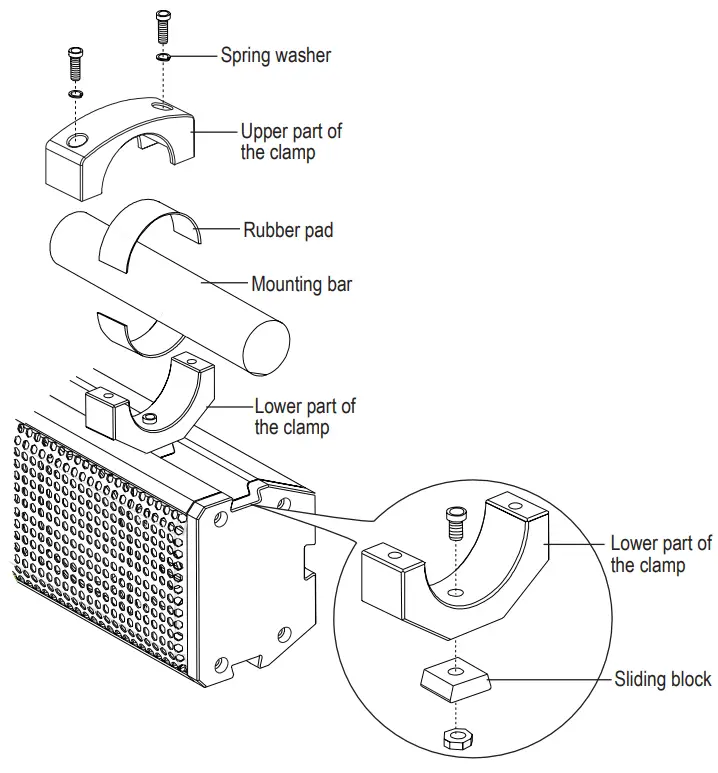 Spring washer

Upper part of the clamp

Rubber pad

Mounting bar

Lower part of the clamp

Lower part of the clamp

Sliding block