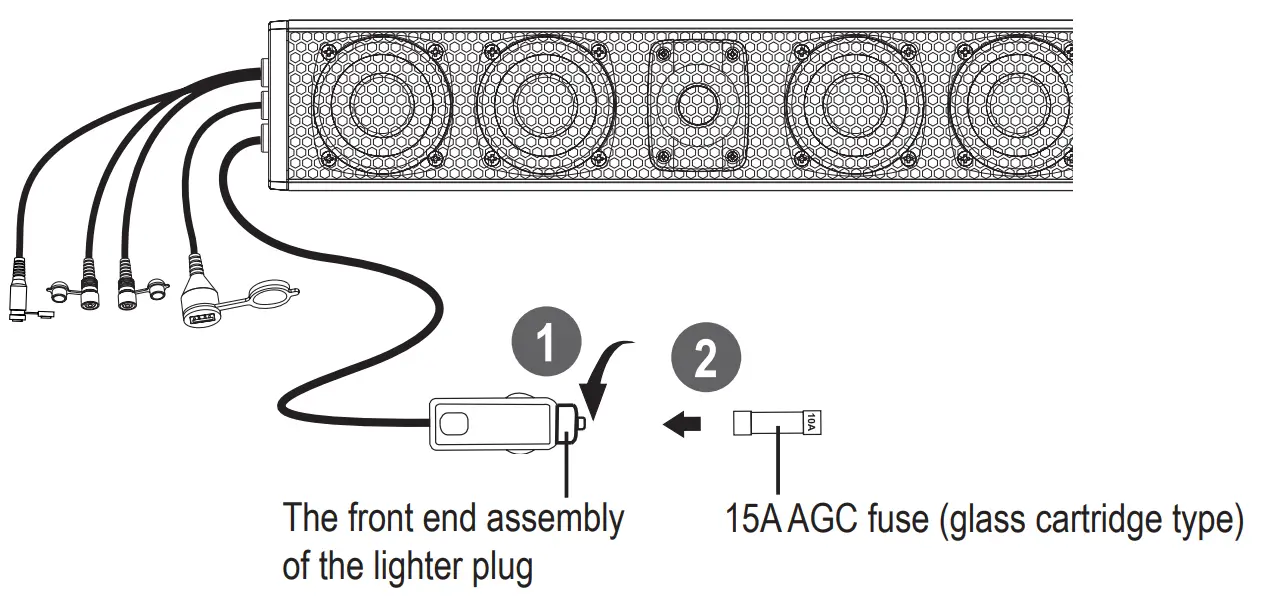 1

2

10A

The front end assembly of the lighter plug

15A AGC fuse (glass cartridge type)