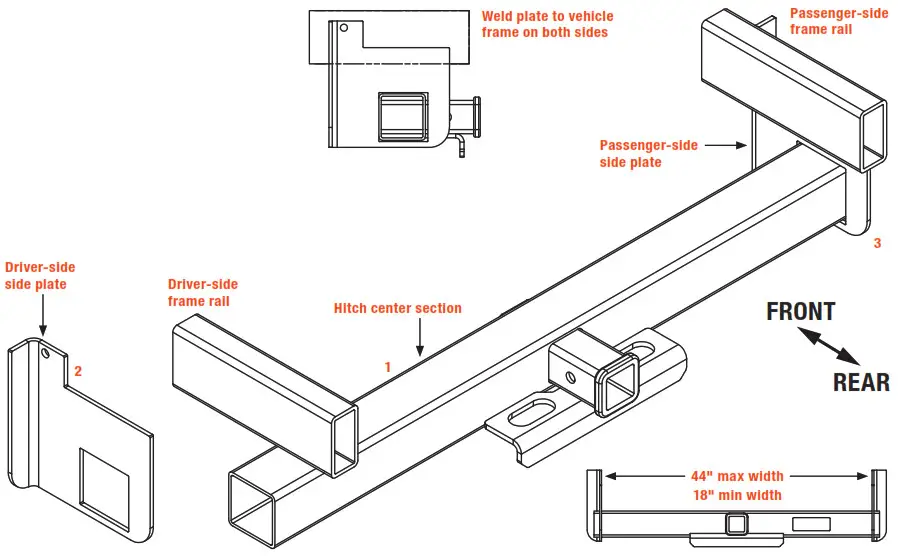 Weld plate to vehicle frame on both sides

Passenger-side frame rail

Passenger-side side plate

3

Driver-side side plate

2

Driver-side frame rail

Hitch center section

1

FRONT

REAR

44" max width
18" min width