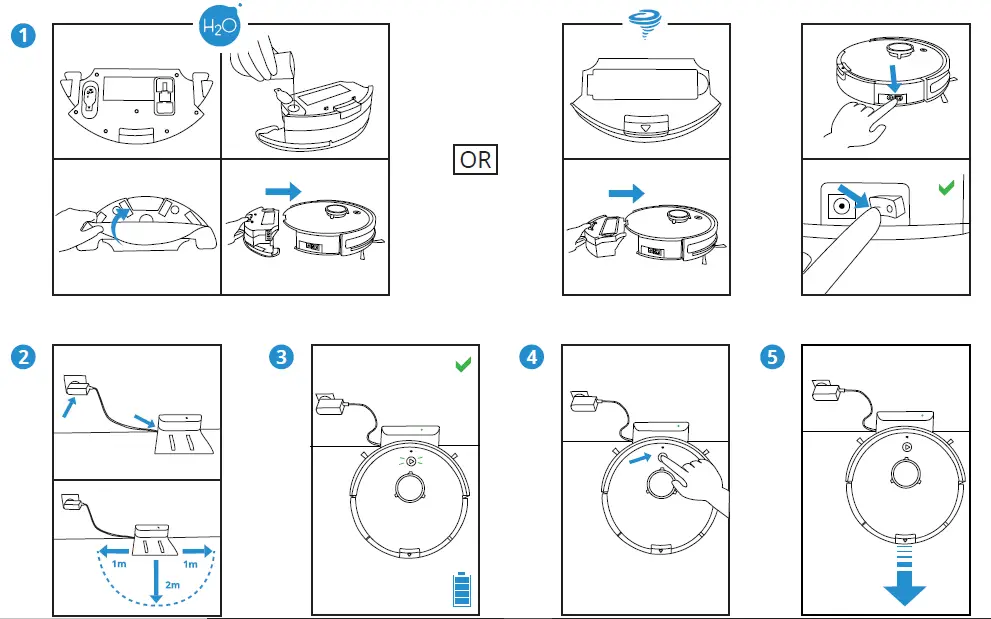 1

$H_2O$

OR

2

1m

1m

2m

3

4

5