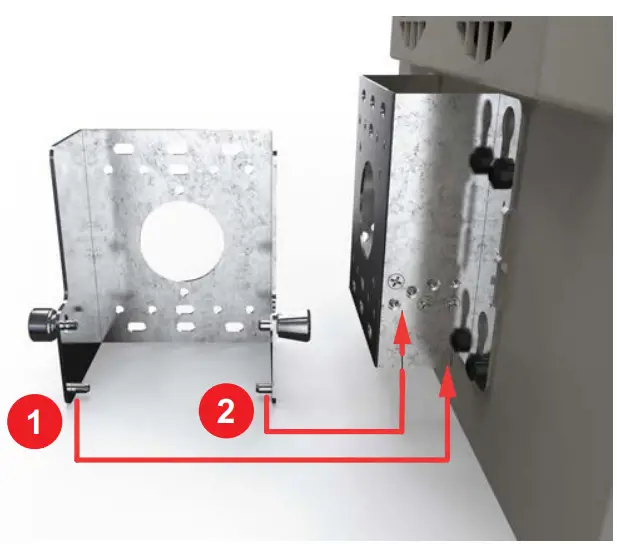 1
2