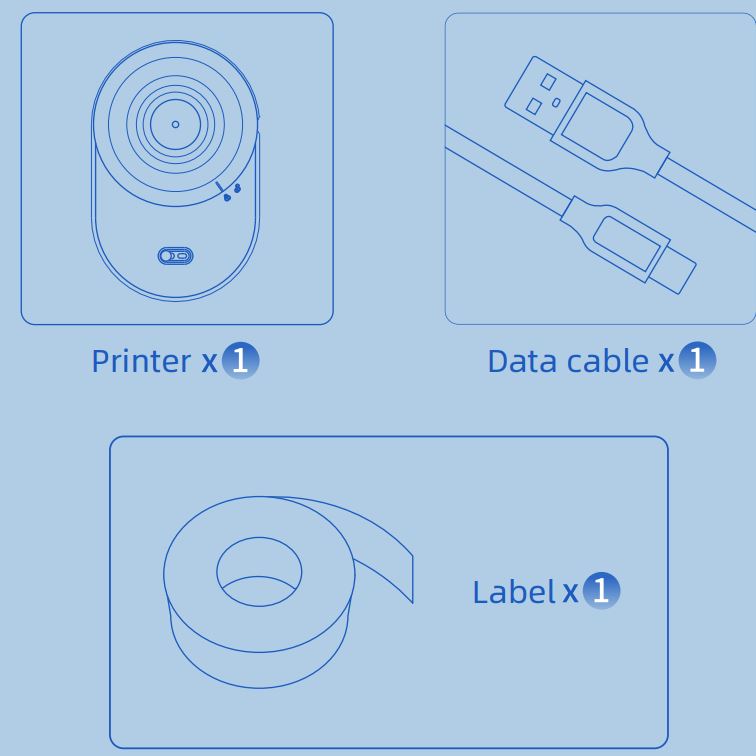 Printer x 1

Data cable x 1

Label x 1