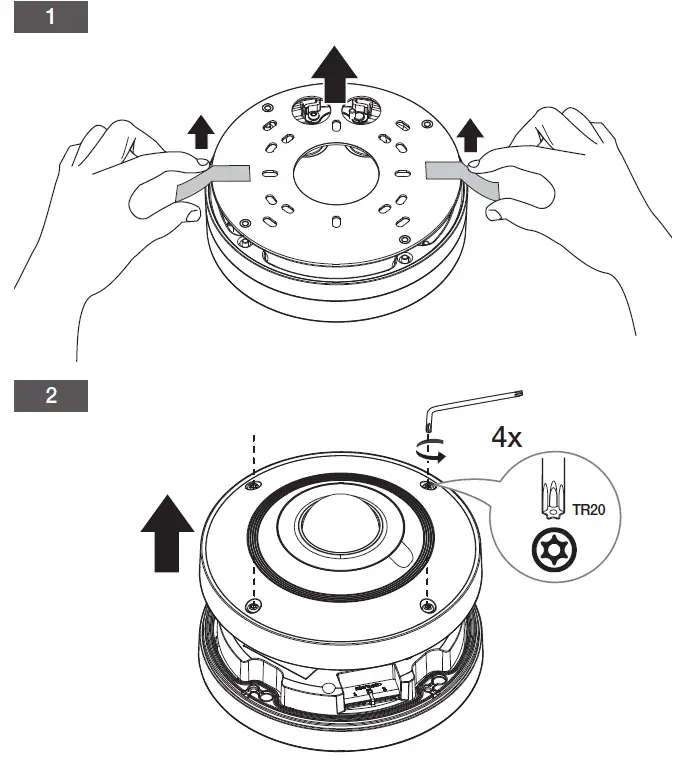 1

2

4x

TR20