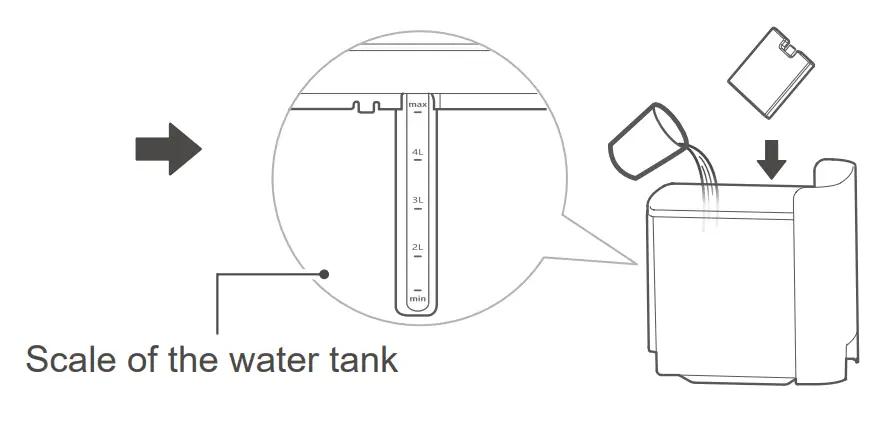 max
4L
3L
2L
min
Scale of the water tank