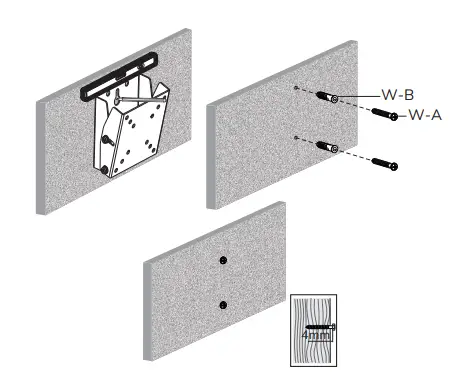 W-B
W-A
4mm