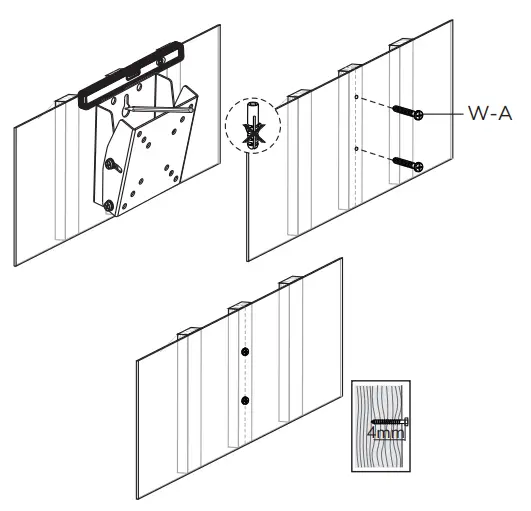 W-A

4mm