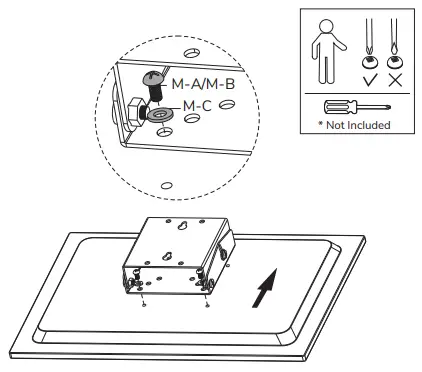 M-A/M-B
M-C

* Not Included