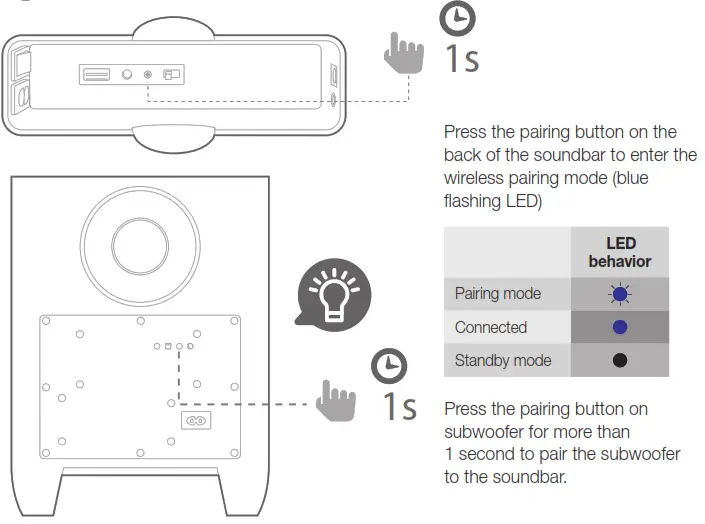 1s

Press the pairing button on the back of the soundbar to enter the wireless pairing mode (blue flashing LED)

| | LED behavior |
|---|---|
| Pairing mode | |
| Connected | |
| Standby mode | |

1s

Press the pairing button on subwoofer for more than 1 second to pair the subwoofer to the soundbar.