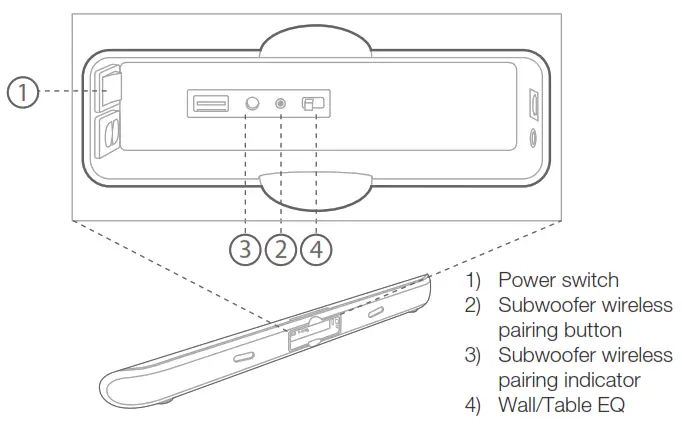 1

3 2 4

1) Power switch
2) Subwoofer wireless pairing button
3) Subwoofer wireless pairing indicator
4) Wall/Table EQ