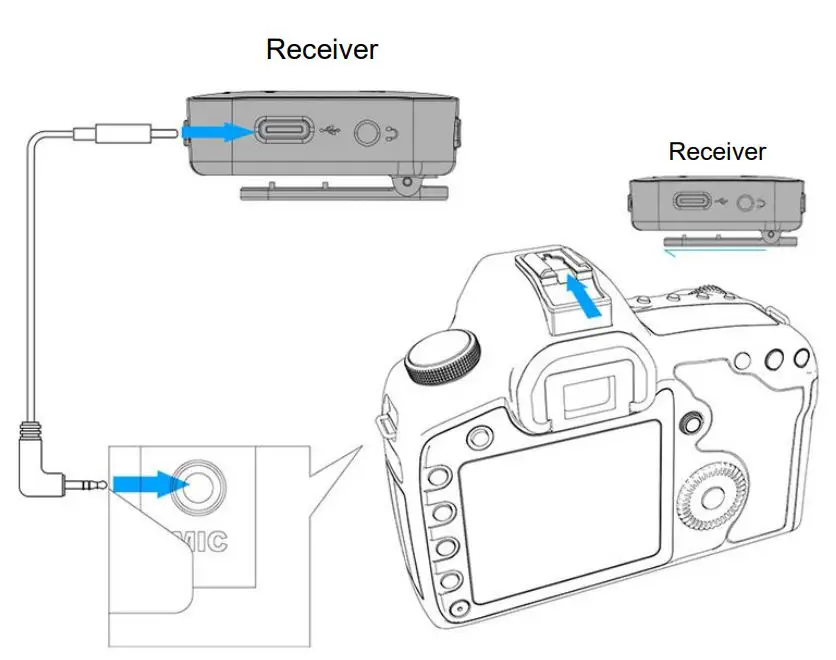 Receiver

Receiver

MIC