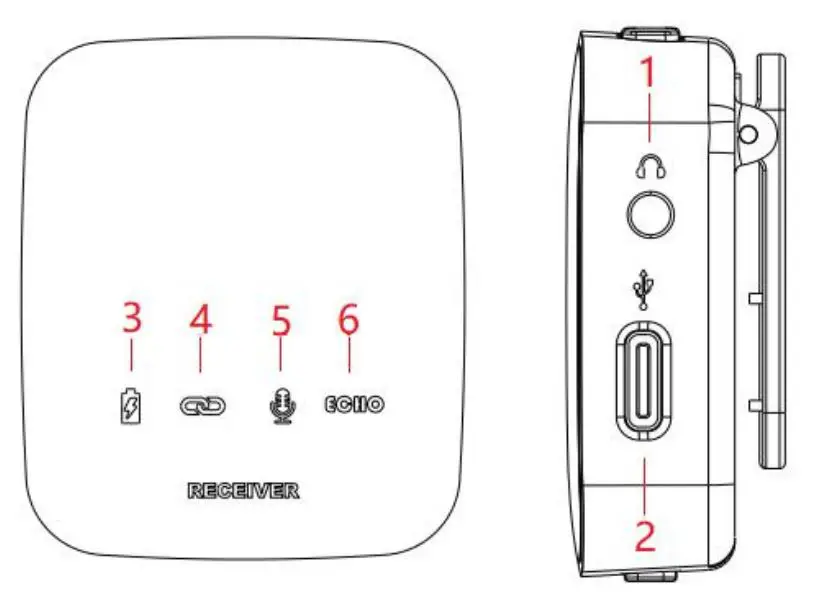 3
4
5
6
ECHO
RECEIVER
1
2