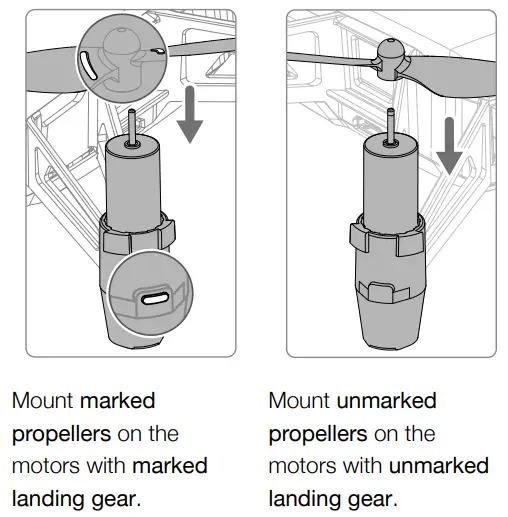 Mount marked propellers on the motors with marked landing gear.

Mount unmarked propellers on the motors with unmarked landing gear.