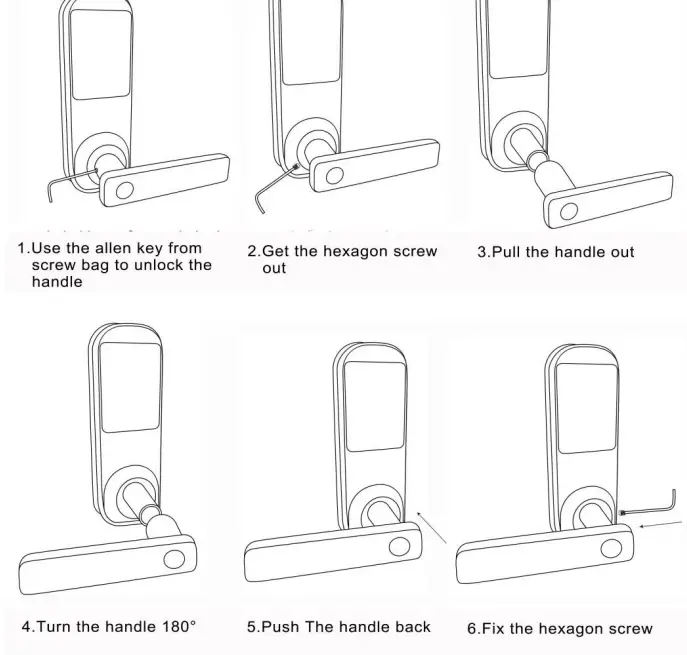 1.Use the allen key from screw bag to unlock the handle

2.Get the hexagon screw out

3.Pull the handle out

4.Turn the handle 180°

5.Push The handle back

6.Fix the hexagon screw