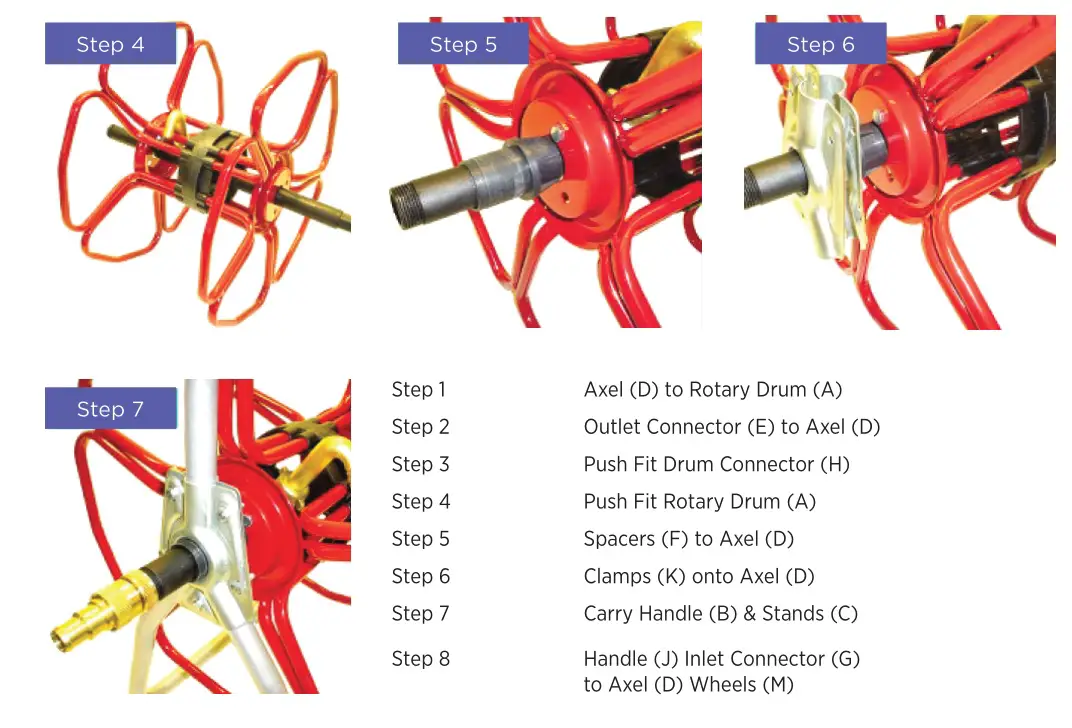 Step 4

Step 5

Step 6

Step 7

| | |
|---|---|
| Step 1 | Axel (D) to Rotary Drum (A) |
| Step 2 | Outlet Connector (E) to Axel (D) |
| Step 3 | Push Fit Drum Connector (H) |
| Step 4 | Push Fit Rotary Drum (A) |
| Step 5 | Spacers (F) to Axel (D) |
| Step 6 | Clamps (K) onto Axel (D) |
| Step 7 | Carry Handle (B) & Stands (C) |
| Step 8 | Handle (J) Inlet Connector (G) to Axel (D) Wheels (M) |