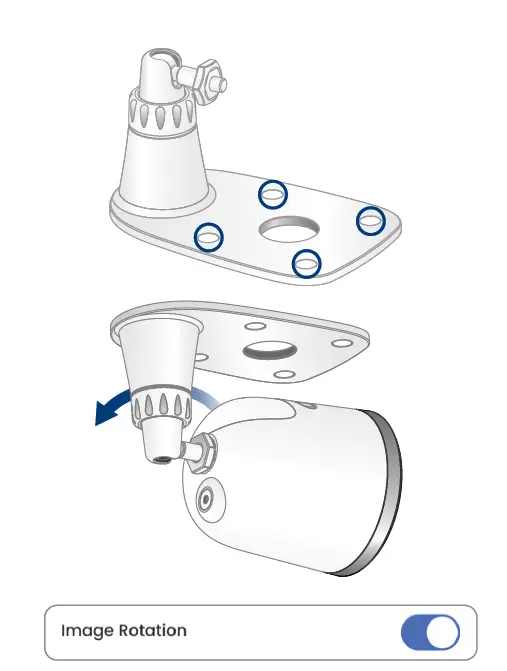 Image Rotation