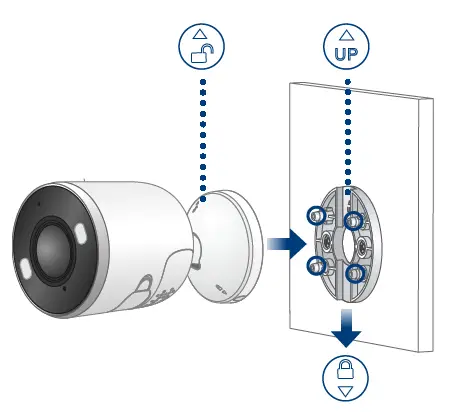 UP