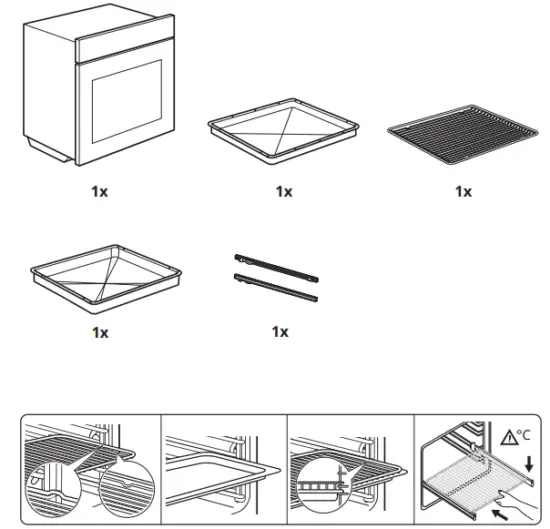 1x

1x

1x

1x

1x

°C