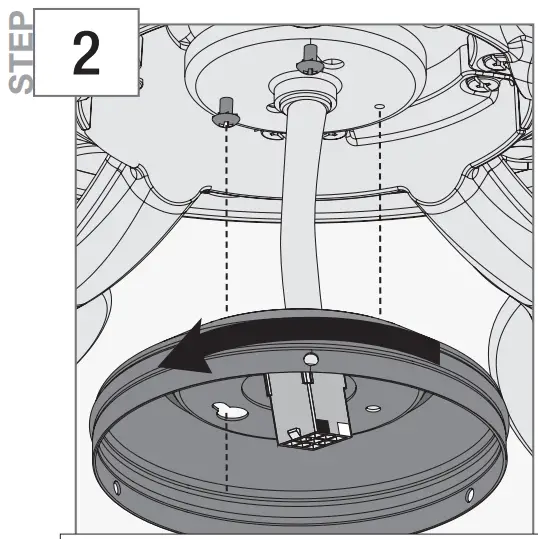 STEP
2